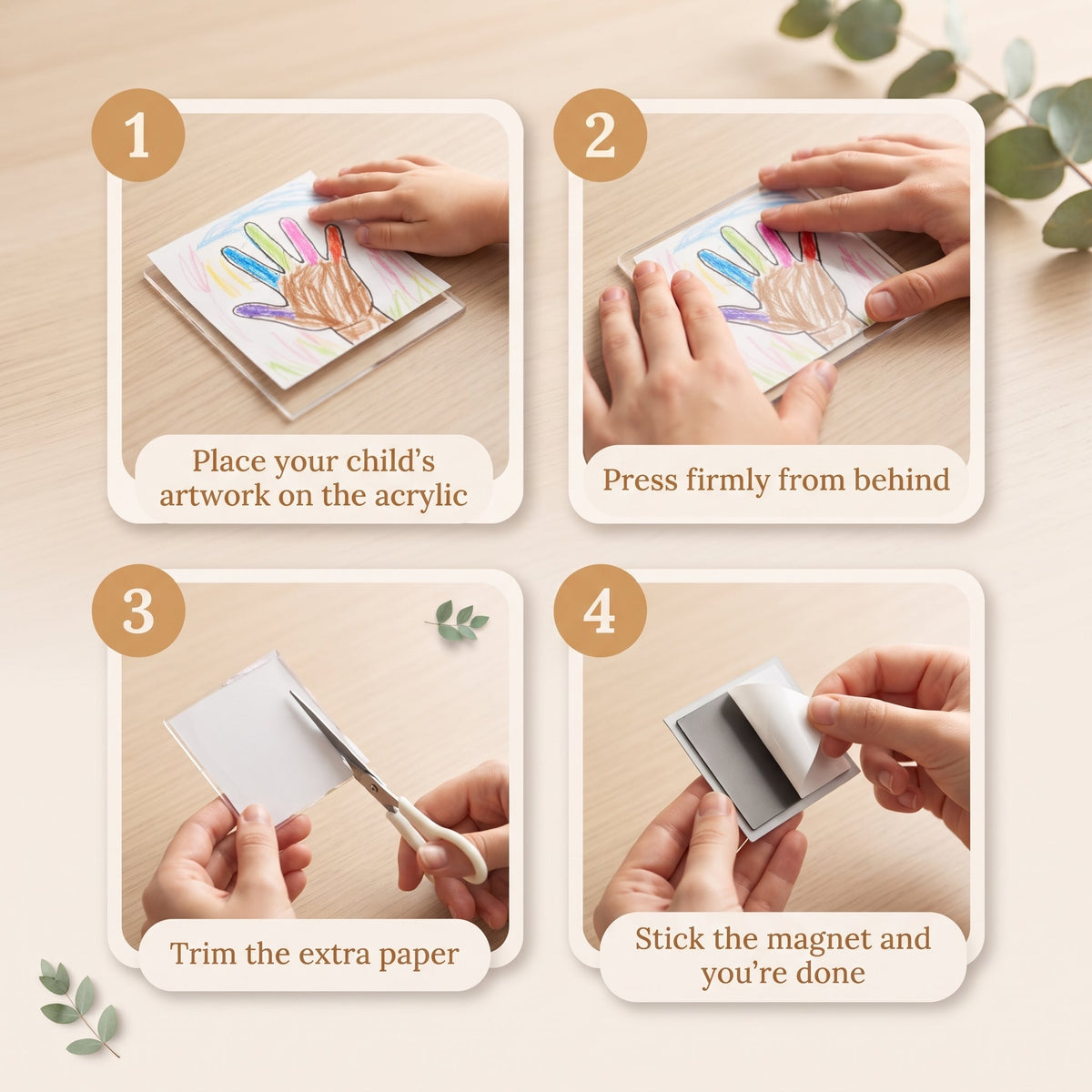 1

Place your child's artwork on the acrylic

2

Press firmly from behind

3

Trim the extra paper

4

Stick the magnet and you're done